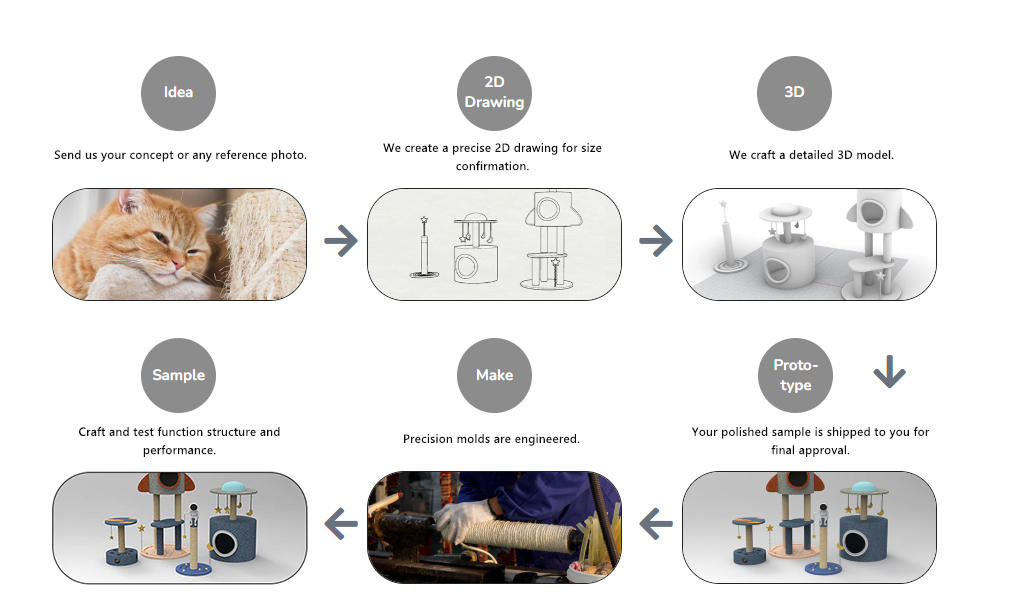 Idea

Send us your concept or any reference photo.

2D Drawing

We create a precise 2D drawing for size confirmation.

3D

We craft a detailed 3D model.

Sample

Craft and test function structure and performance.

Make

Precision molds are engineered.

Proto-type

Your polished sample is shipped to you for final approval.